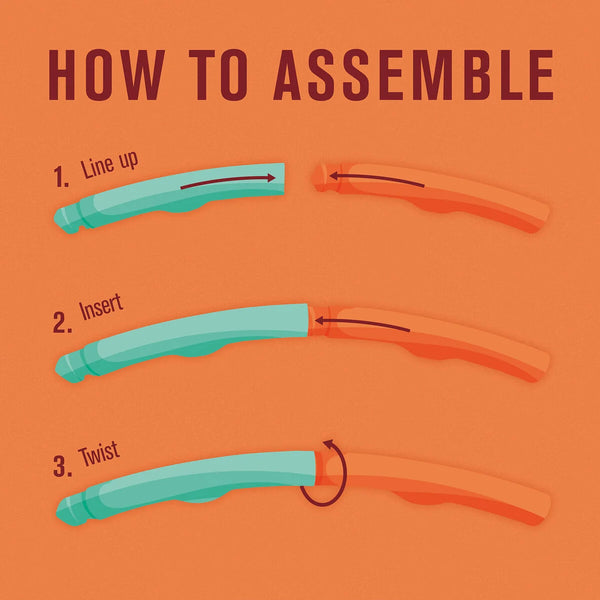 HOW TO ASSEMBLE

1. Line up

2. Insert

3. Twist